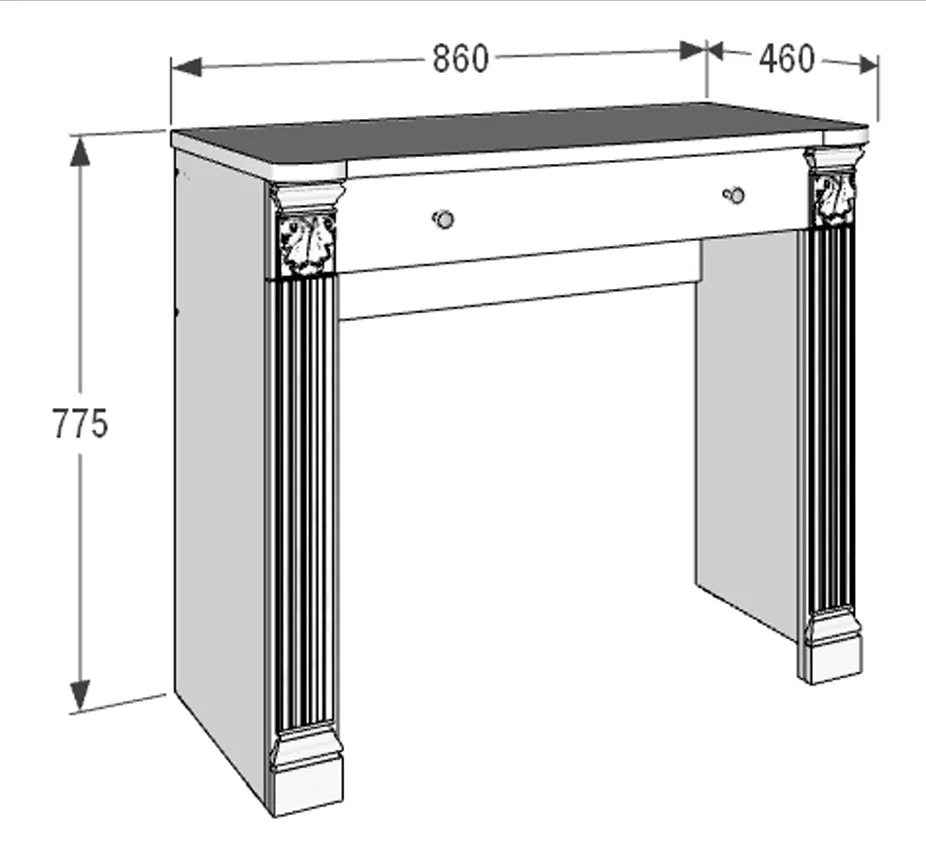 860
460
775